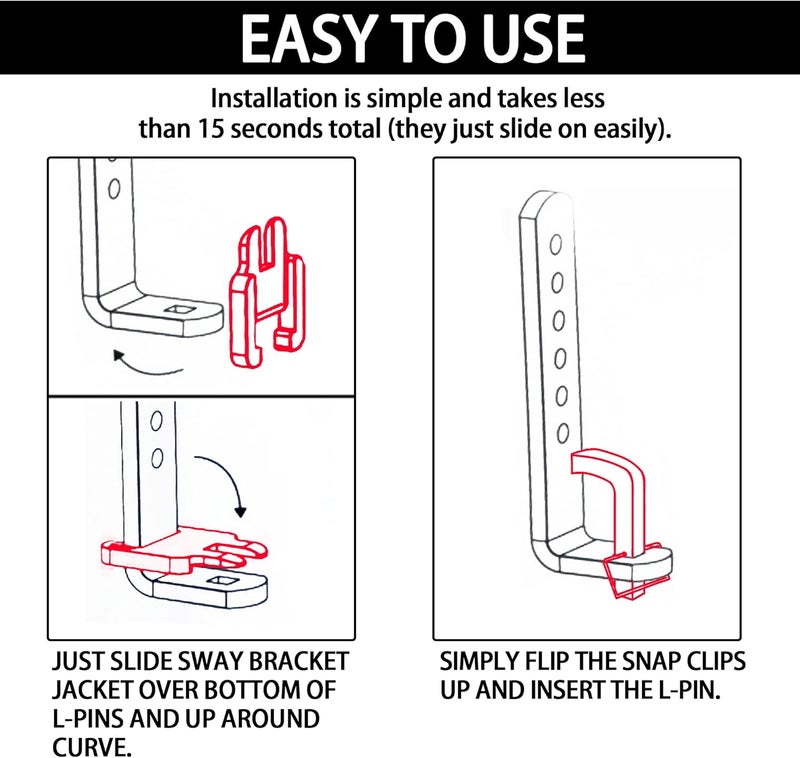 EASY TO USE

Installation is simple and takes less than 15 seconds total (they just slide on easily).

JUST SLIDE SWAY BRACKET JACKET OVER BOTTOM OF L-PINS AND UP AROUND CURVE.

SIMPLY FLIP THE SNAP CLIPS UP AND INSERT THE L-PIN.